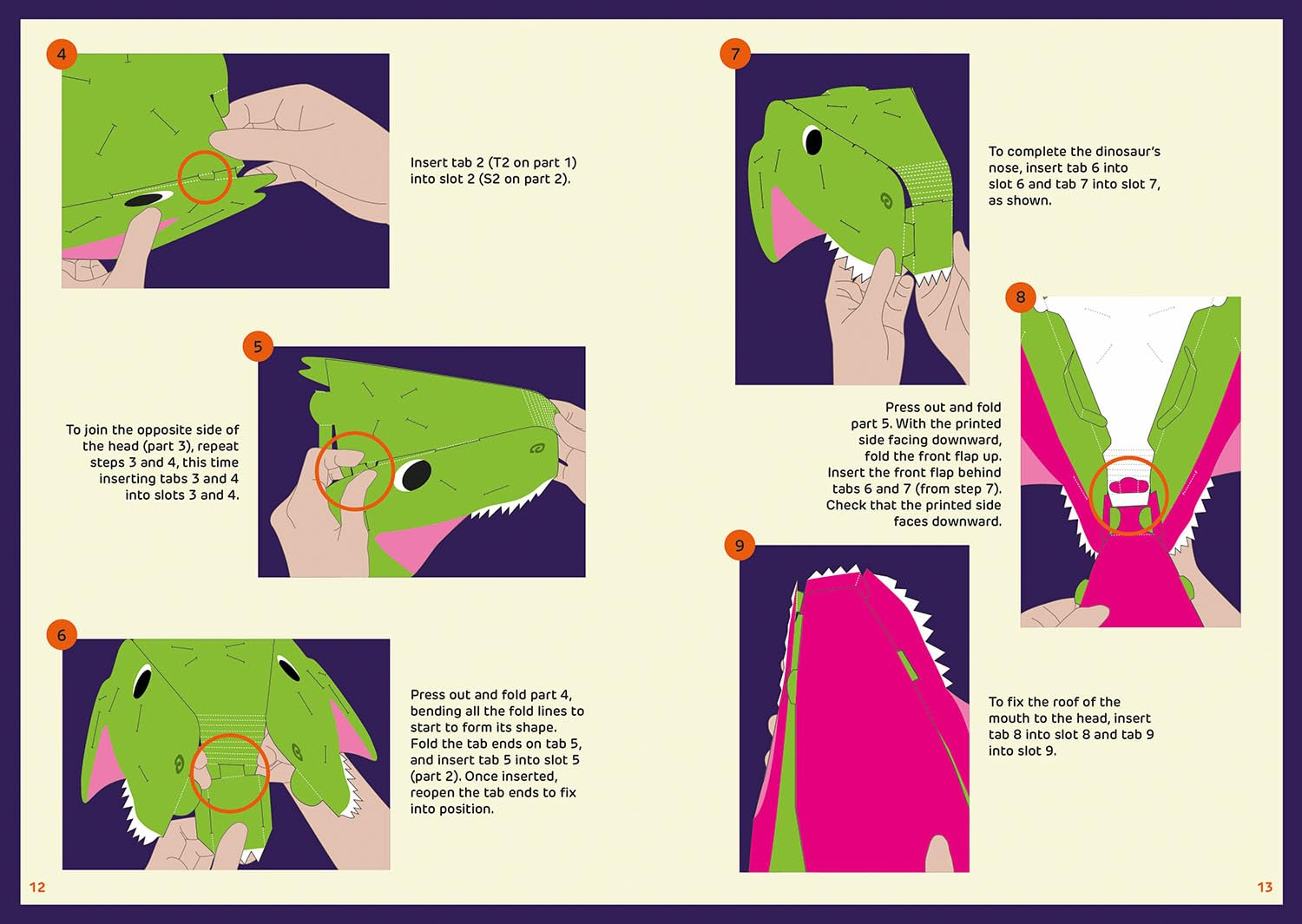 4

Insert tab 2 (T2 on part 1) into slot 2 (S2 on part 2).

5

To join the opposite side of the head (part 3), repeat steps 3 and 4, this time inserting tabs 3 and 4 into slots 3 and 4.

6

Press out and fold part 4, bending all the fold lines to start to form its shape. Fold the tab ends on tab 5, and insert tab 5 into slot 5 (part 2). Once inserted, reopen the tab ends to fix into position.

12

7

To complete the dinosaur's nose, insert tab 6 into slot 6 and tab 7 into slot 7, as shown.

8

Press out and fold part 5. With the printed side facing downward, fold the front flap up. Insert the front flap behind tabs 6 and 7 (from step 7). Check that the printed side faces downward.

9

To fix the roof of the mouth to the head, insert tab 8 into slot 8 and tab 9 into slot 9.

13